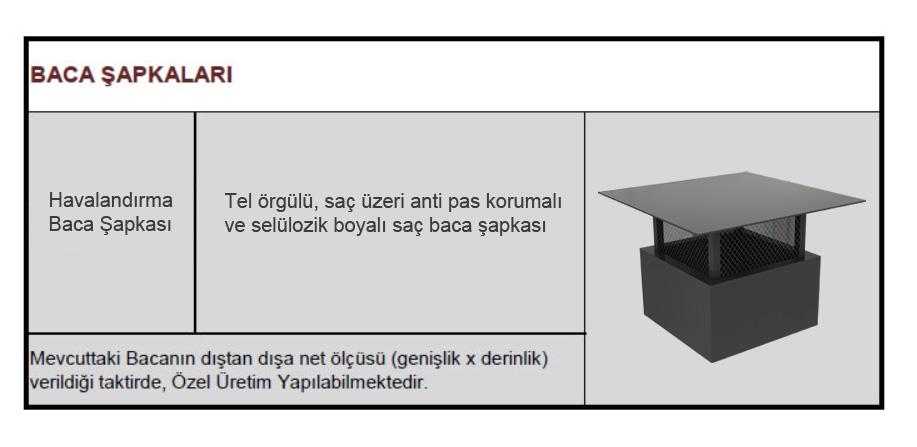 BACA ŞAPKALARI

| Havalandırma Baca Şapkası | Tel örgülü, saç üzeri anti pas korumalı ve selülozik boyalı saç baca şapkası |
|---|---|

Mevcuttaki Bacanın dıştan dışa net ölçüsü (genişlik x derinlik) verildiği taktirde, Özel Üretim Yapılabilmektedir.