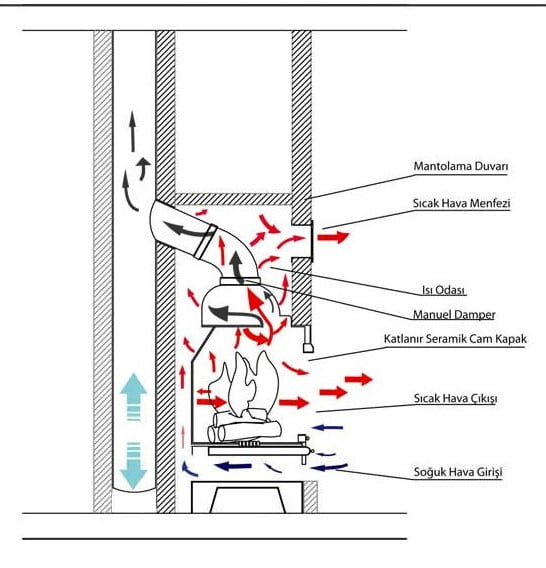 Mantolama Duvarı

Sıcak Hava Menfezi

Isı Odası

Manuel Damper

Katlanır Seramik Cam Kapak

Sıcak Hava Çıkışı

Soğuk Hava Girişi